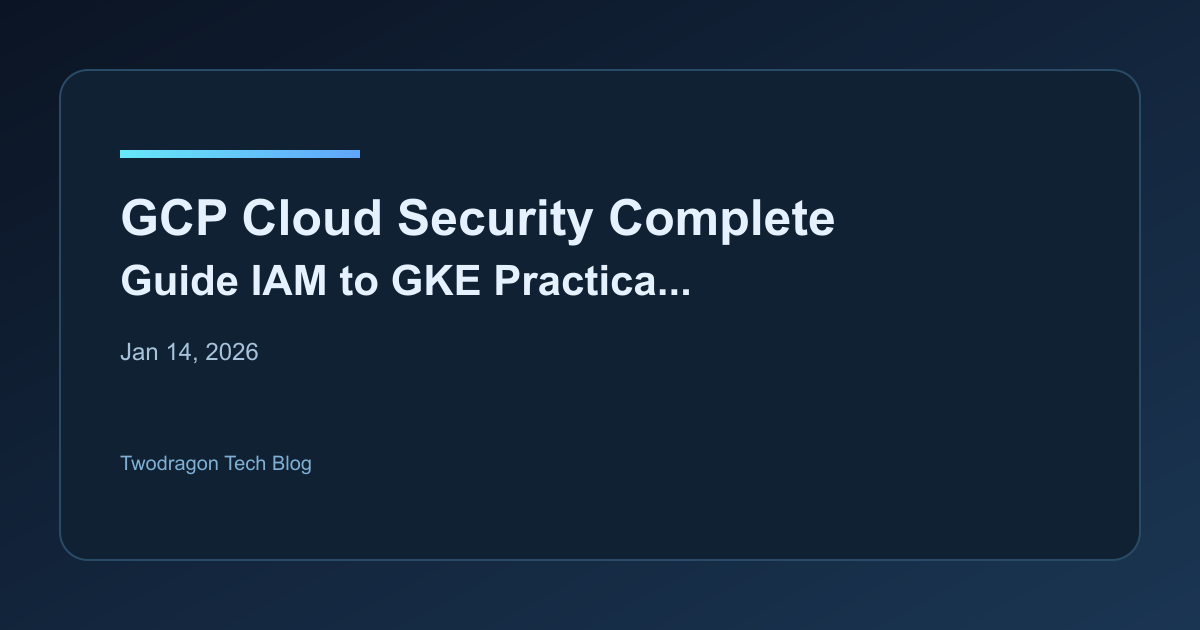 GCP Cloud Security Complete
Guide IAM to GKE Practica...

Jan 14, 2026

Twodragon Tech Blog